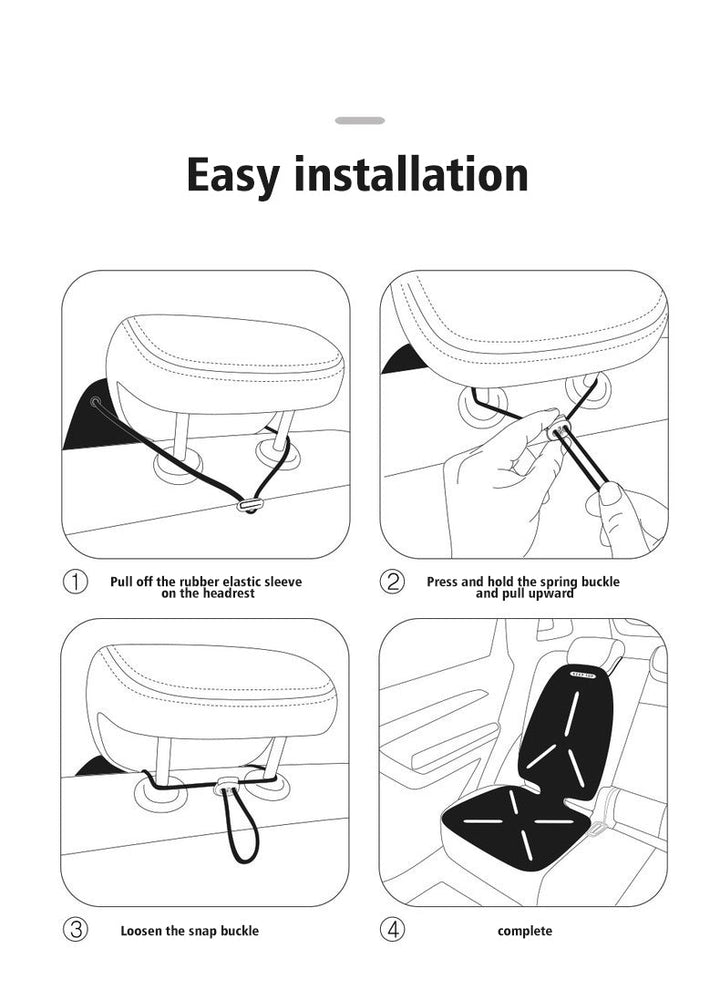 Easy installation

① Pull off the rubber elastic sleeve on the headrest

② Press and hold the spring buckle and pull upward

③ Loosen the snap buckle

④ complete