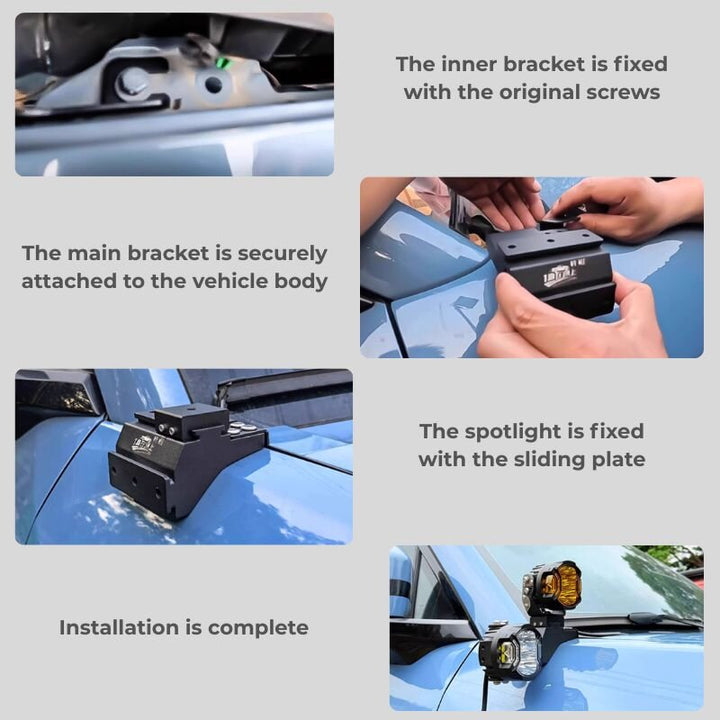 The inner bracket is fixed with the original screws

The main bracket is securely attached to the vehicle body

The spotlight is fixed with the sliding plate

Installation is complete