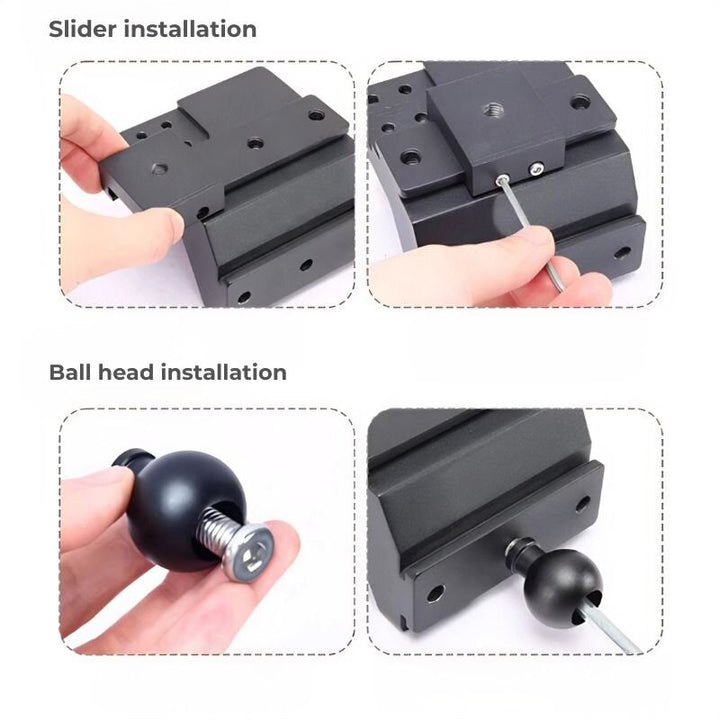 Slider installation

Ball head installation